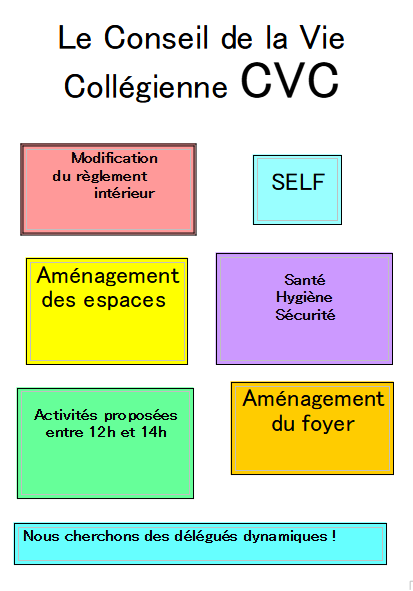 Le Conseil de la Vie Collégienne CVC

Modification du règlement intérieur

SELF

Aménagement des espaces

Santé
Hygiène
Sécurité

Activités proposées entre 12h et 14h

Aménagement du foyer

Nous cherchons des délégués dynamiques !